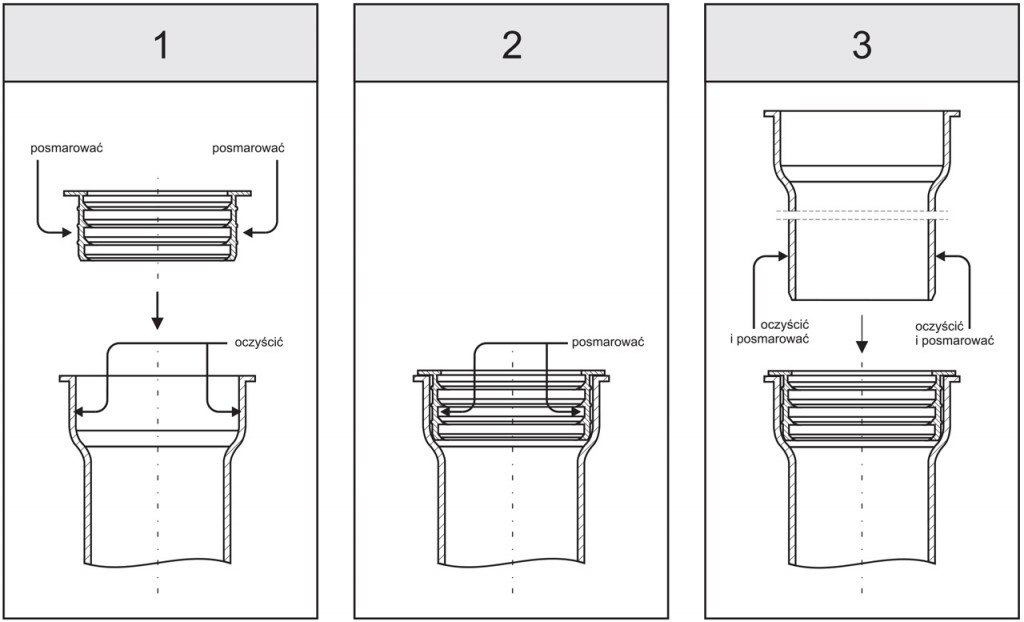 1

posmarować

posmarować

oczyścić

2

posmarować

3

oczyścić i posmarować

oczyścić i posmarować